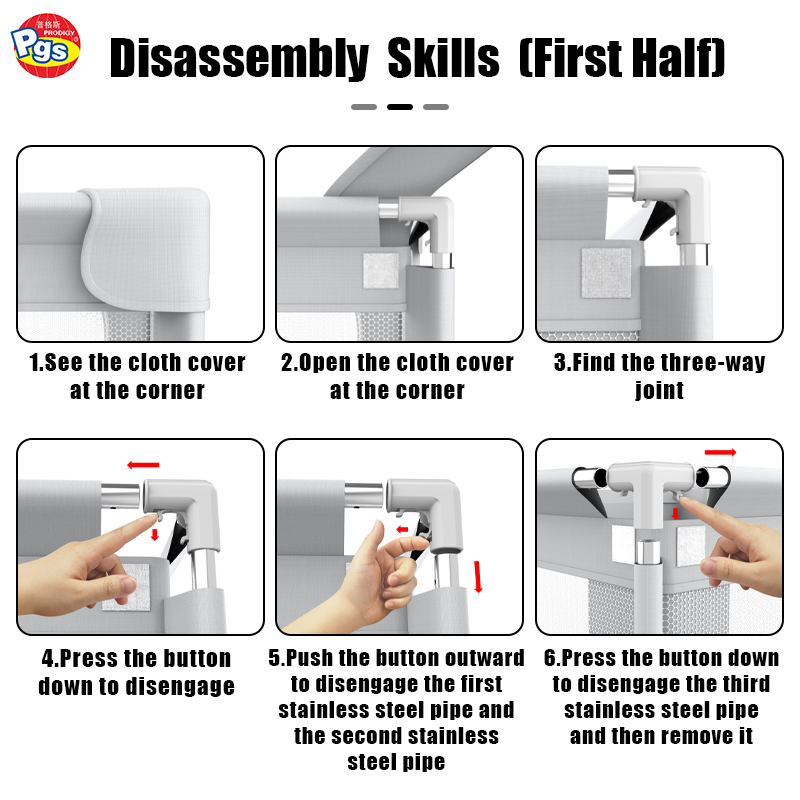 普格斯 PRODIGY Pgs

Disassembly Skills (First Half)

1.See the cloth cover at the corner

2.Open the cloth cover at the corner

3.Find the three-way joint

4.Press the button down to disengage

5.Push the button outward to disengage the first stainless steel pipe and the second stainless steel pipe

6.Press the button down to disengage the third stainless steel pipe and then remove it