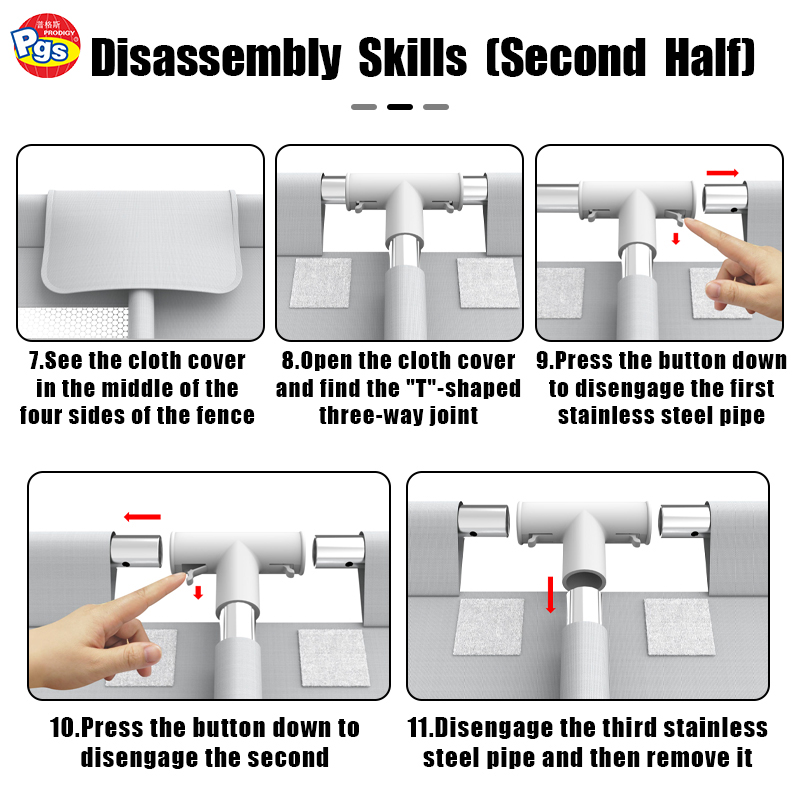 普格斯 PRODIGY Pgs

Disassembly Skills (Second Half)

7.See the cloth cover in the middle of the four sides of the fence

8.Open the cloth cover and find the "T"-shaped three-way joint

9.Press the button down to disengage the first stainless steel pipe

10.Press the button down to disengage the second

11.Disengage the third stainless steel pipe and then remove it