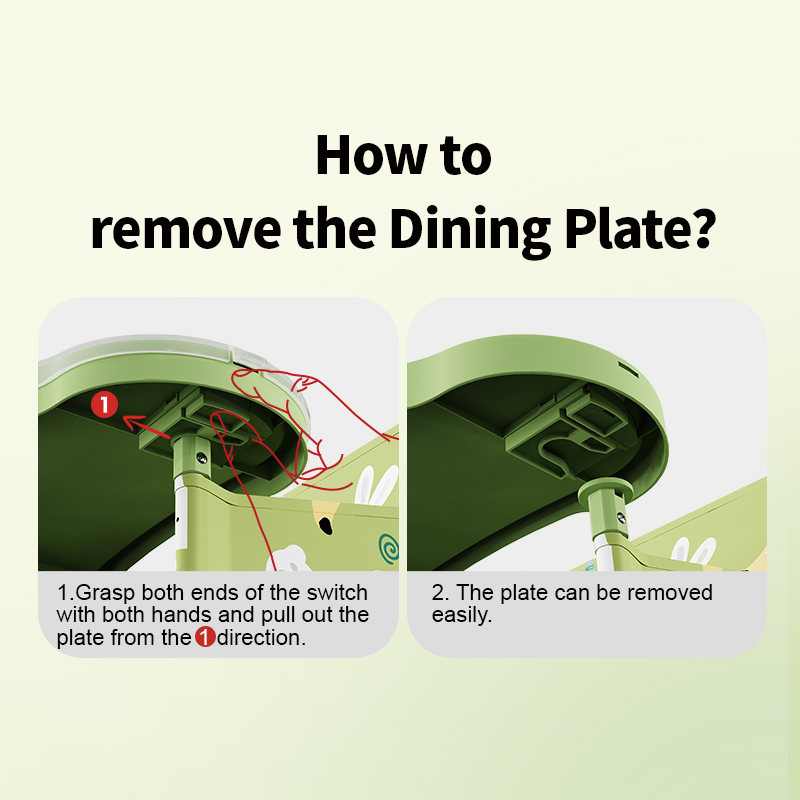 How to
remove the Dining Plate?

1

1.Grasp both ends of the switch with both hands and pull out the plate from the 1 direction.

2. The plate can be removed easily.