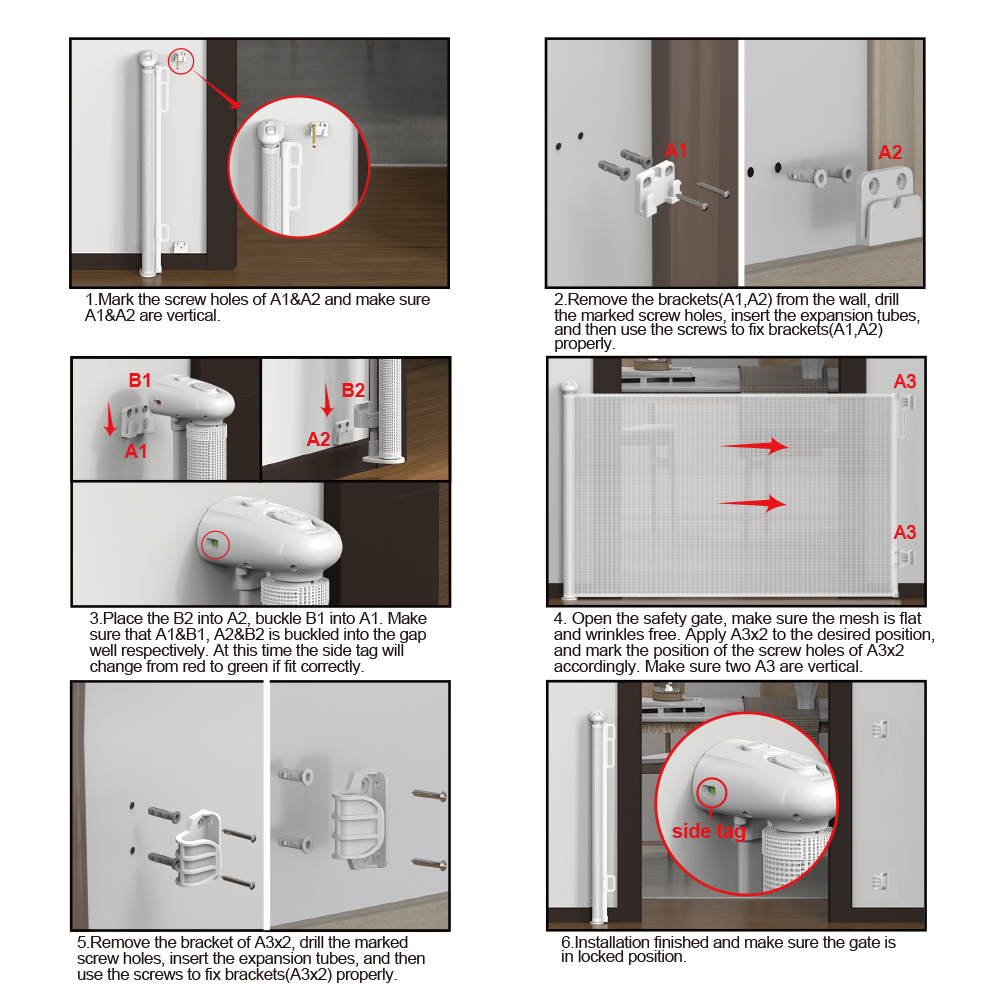 1.Mark the screw holes of A1&A2 and make sure A1&A2 are vertical.

A1

A2

2.Remove the brackets(A1,A2) from the wall, drill the marked screw holes, insert the expansion tubes, and then use the screws to fix brackets(A1,A2) properly.

B1

A1

B2

A2

3.Place the B2 into A2, buckle B1 into A1. Make sure that A1&B1, A2&B2 is buckled into the gap well respectively. At this time the side tag will change from red to green if fit correctly.

A3

A3

4. Open the safety gate, make sure the mesh is flat and wrinkles free. Apply A3x2 to the desired position, and mark the position of the screw holes of A3x2 accordingly. Make sure two A3 are vertical.

5.Remove the bracket of A3x2, drill the marked screw holes, insert the expansion tubes, and then use the screws to fix brackets(A3x2) properly.

side tag

6.Installation finished and make sure the gate is in locked position.