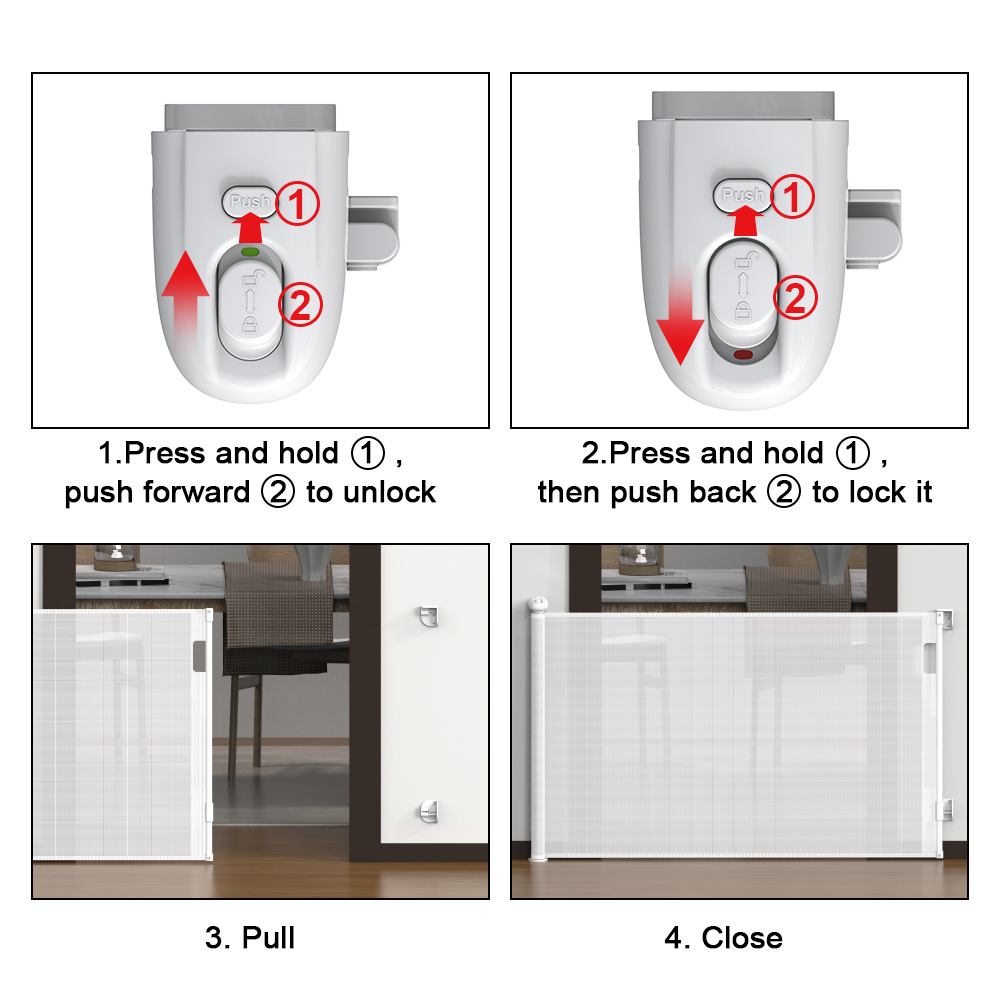 Push ①

②

Push ①

②

1.Press and hold ① , push forward ② to unlock

2.Press and hold ① , then push back ② to lock it

3. Pull

4. Close