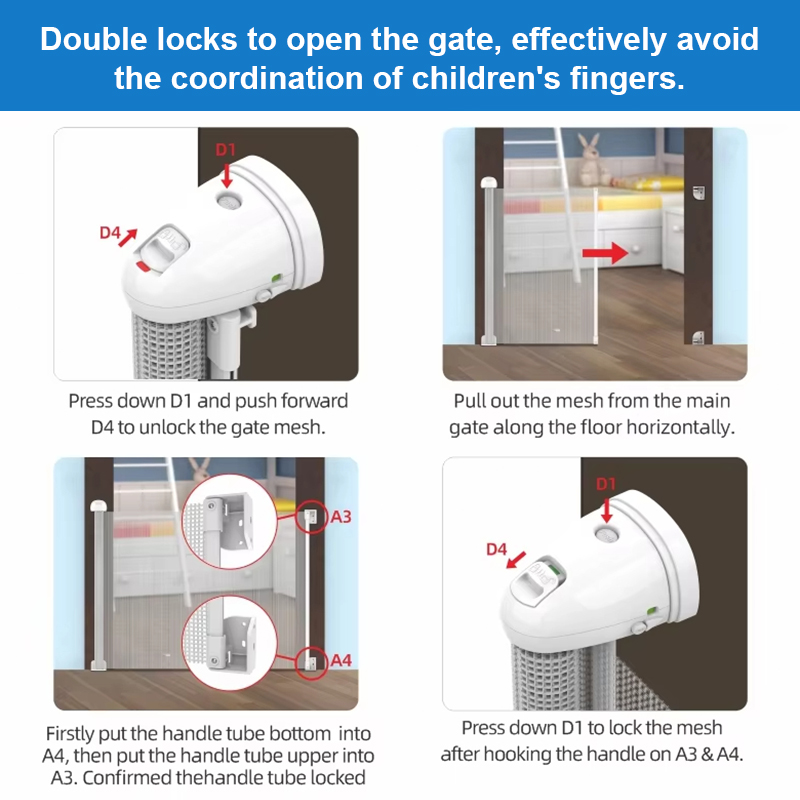 Double locks to open the gate, effectively avoid the coordination of children's fingers.

D1

D4

Press down D1 and push forward D4 to unlock the gate mesh.

Pull out the mesh from the main gate along the floor horizontally.

A3

A4

Firstly put the handle tube bottom into A4, then put the handle tube upper into A3. Confirmed thehandle tube locked

D1

D4

Press down D1 to lock the mesh after hooking the handle on A3 & A4.