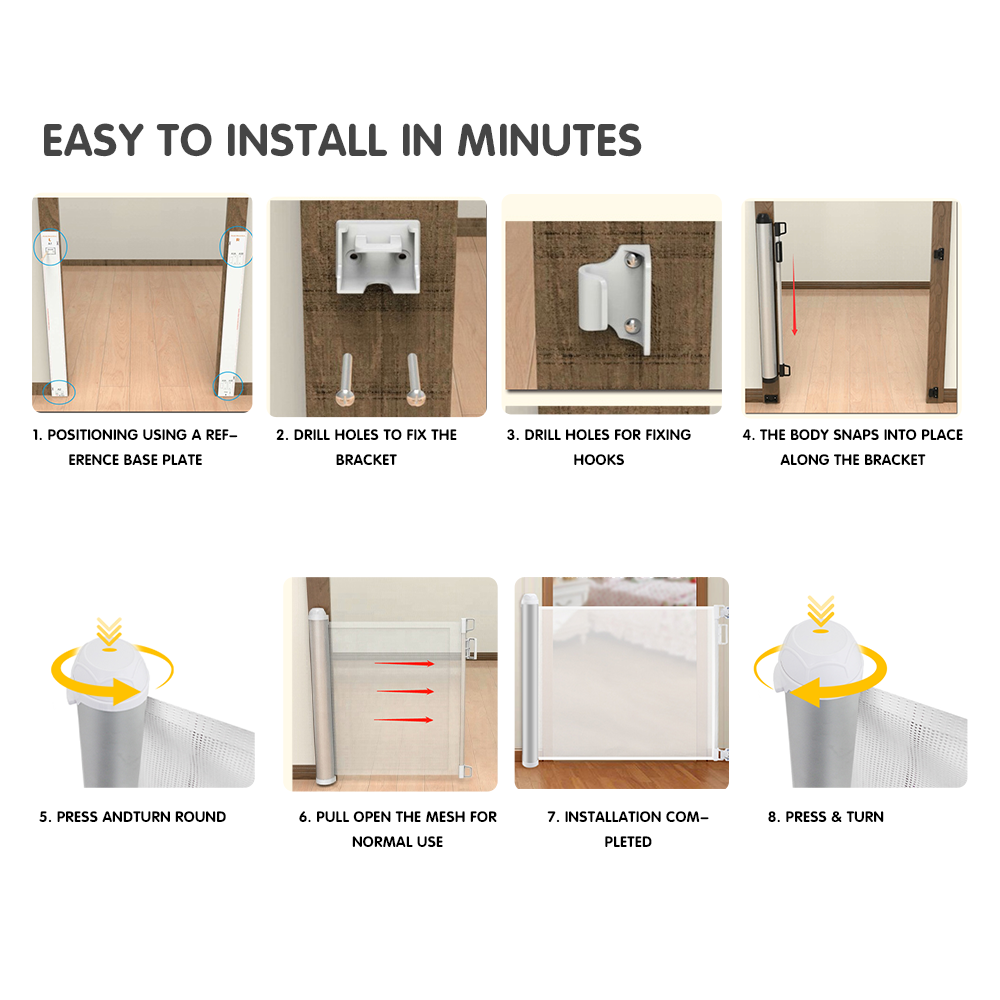 EASY TO INSTALL IN MINUTES

1. POSITIONING USING A REFERENCE BASE PLATE

2. DRILL HOLES TO FIX THE BRACKET

3. DRILL HOLES FOR FIXING HOOKS

4. THE BODY SNAPS INTO PLACE ALONG THE BRACKET

5. PRESS ANDTURN ROUND

6. PULL OPEN THE MESH FOR NORMAL USE

7. INSTALLATION COMPLETED

8. PRESS & TURN