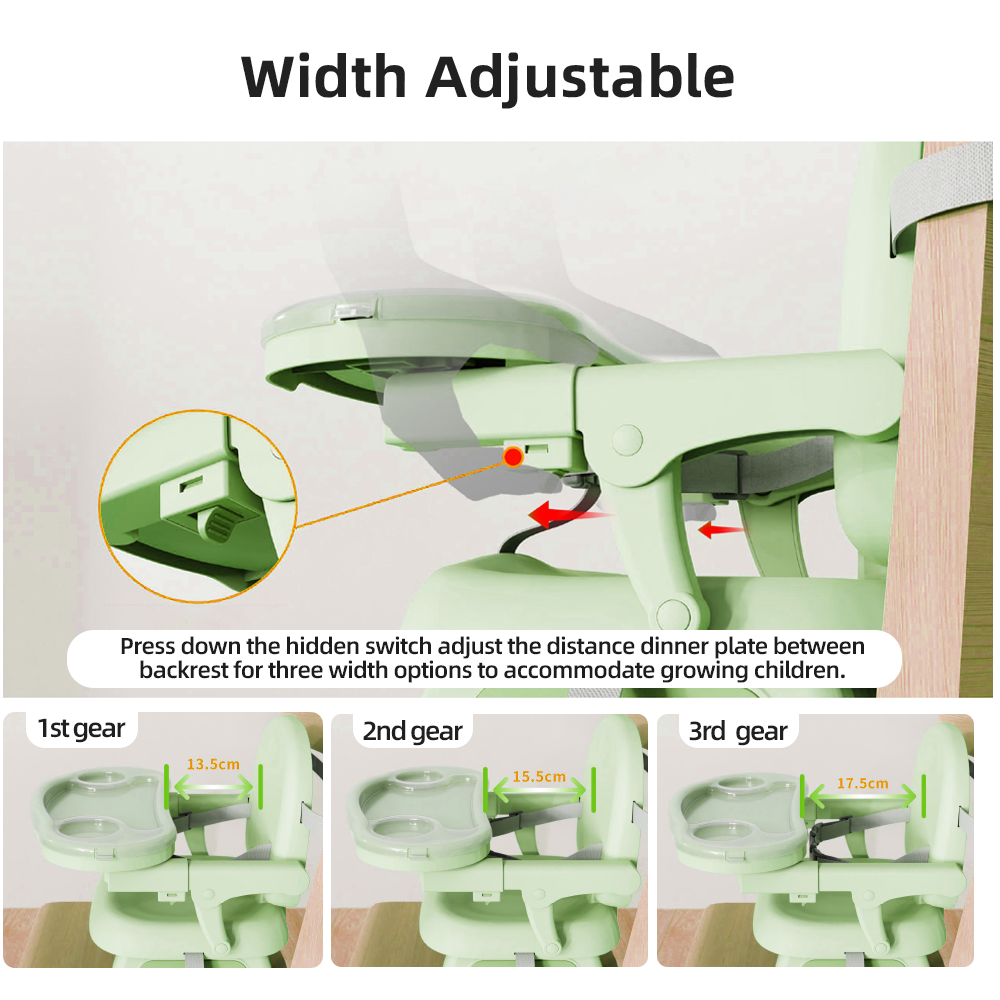 Width Adjustable

Press down the hidden switch adjust the distance dinner plate between backrest for three width options to accommodate growing children.

1st gear

13.5cm

2nd gear

15.5cm

3rd gear

17.5cm