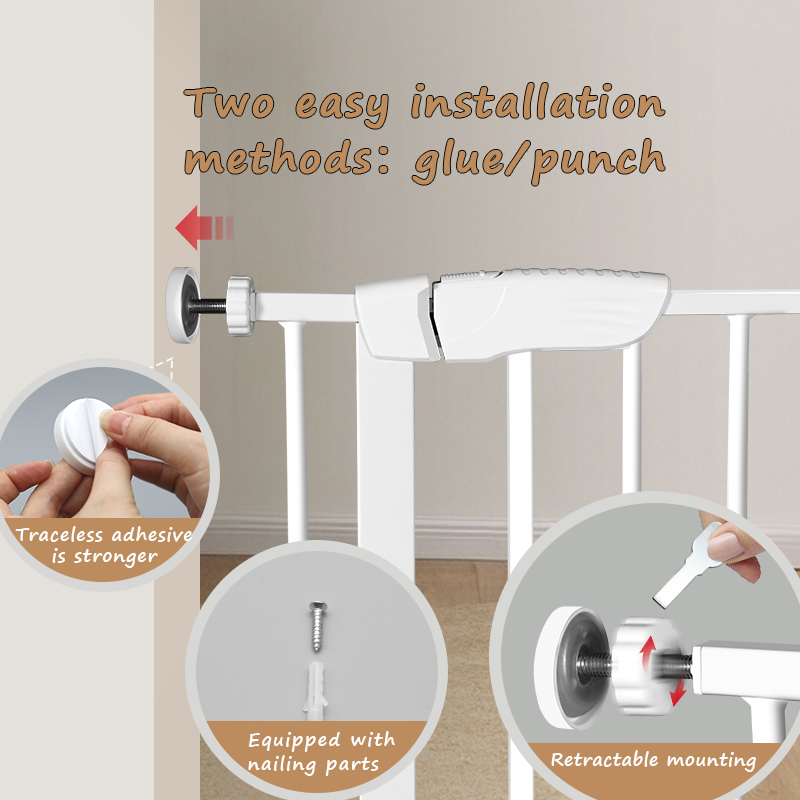 Two easy installation methods: glue/punch

Traceless adhesive is stronger

Equipped with nailing parts

Retractable mounting