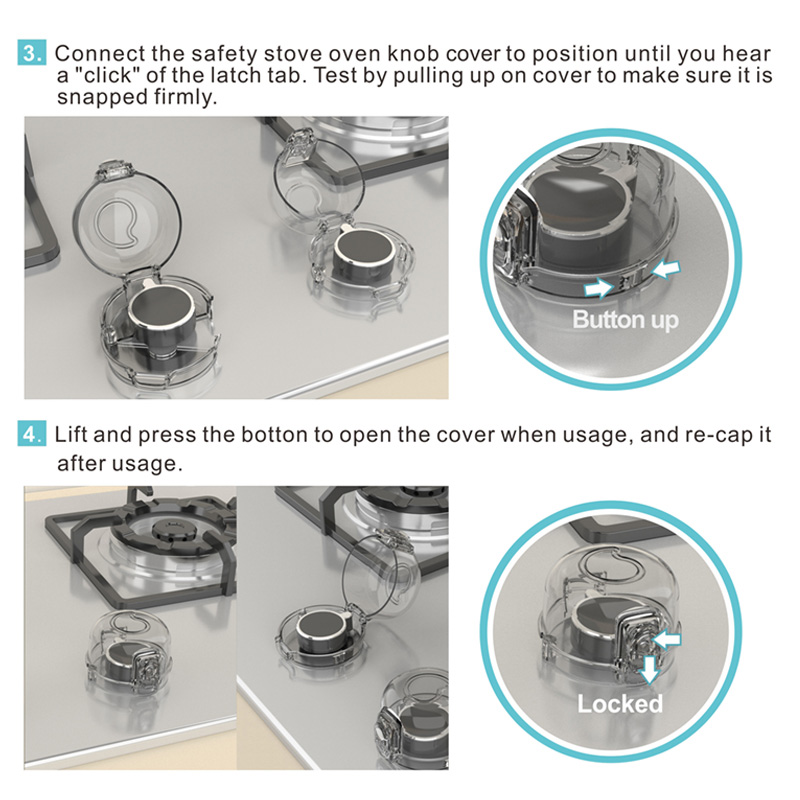 3. Connect the safety stove oven knob cover to position until you hear a "click" of the latch tab. Test by pulling up on cover to make sure it is snapped firmly.

Button up

4. Lift and press the botton to open the cover when usage, and re-cap it after usage.

Locked