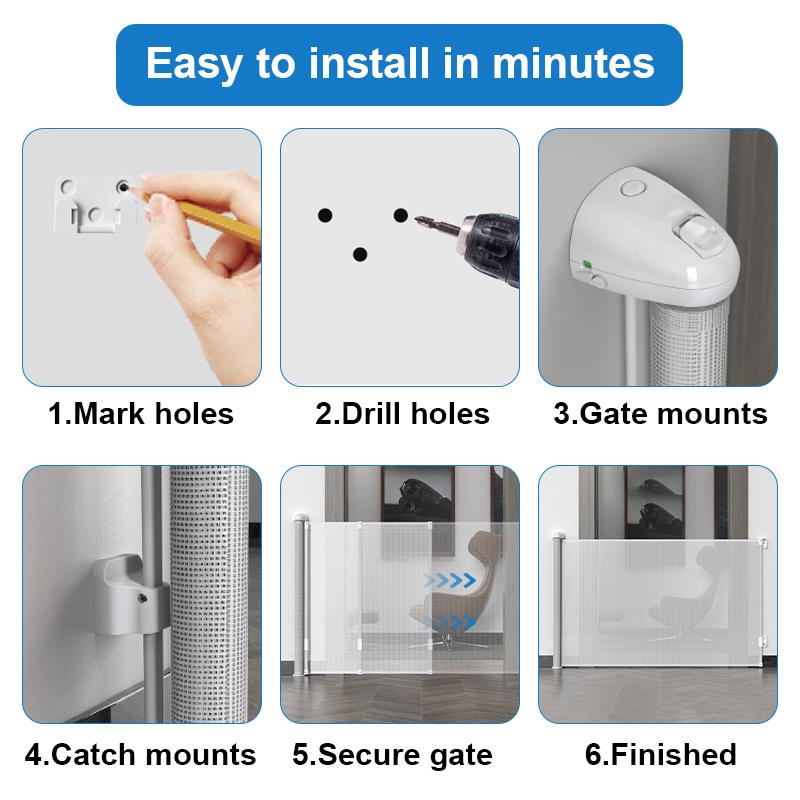 Easy to install in minutes

1.Mark holes

2.Drill holes

3.Gate mounts

4.Catch mounts

5.Secure gate

6.Finished