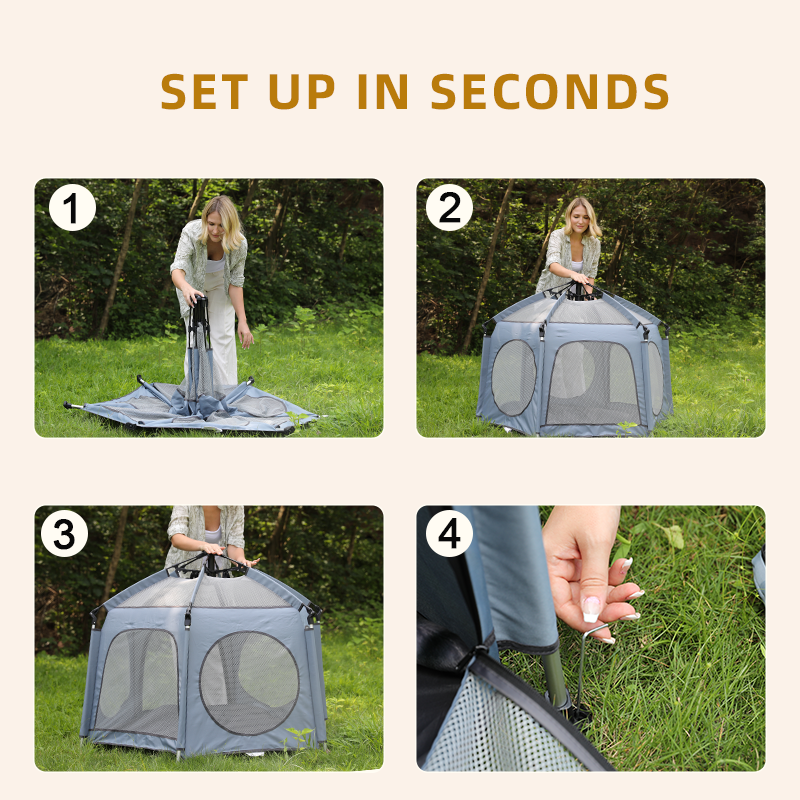 SET UP IN SECONDS

1

2

3

4